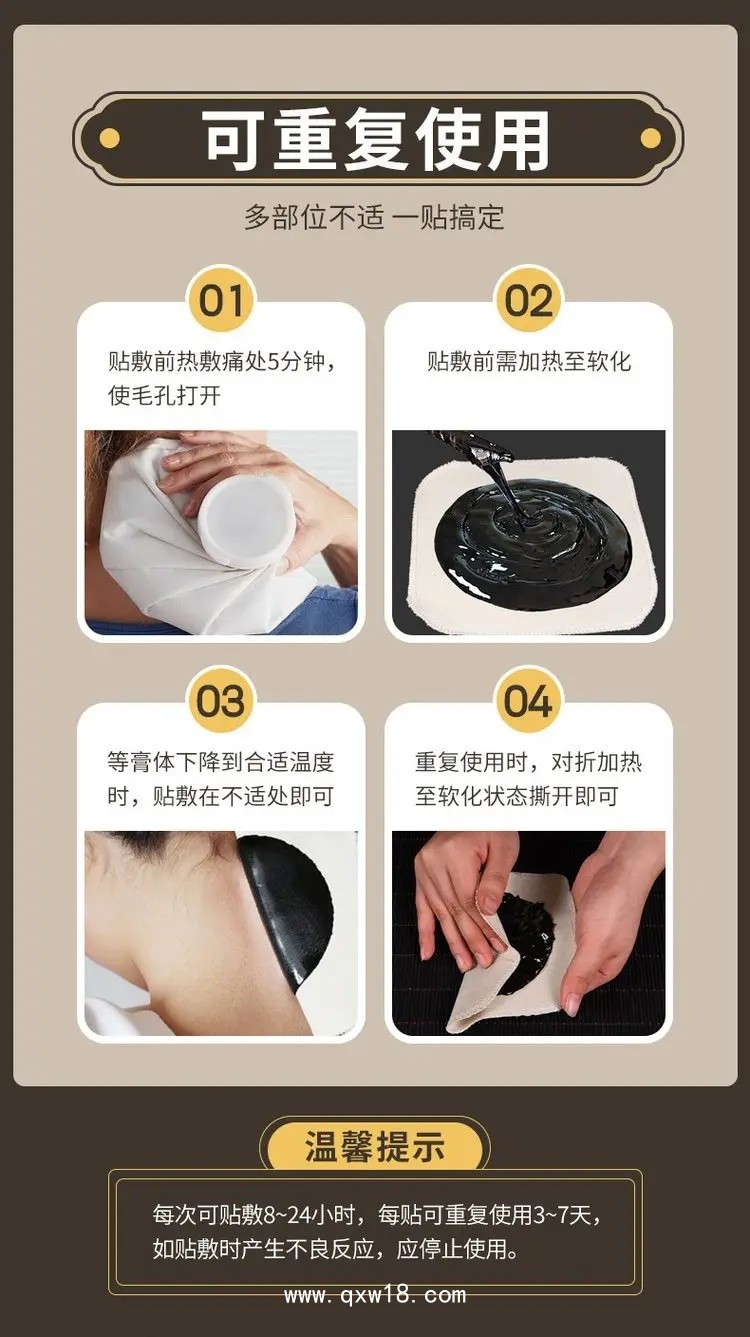 可重复使用

多部位不适 一贴搞定

01

贴敷前热敷痛处5分钟，使毛孔打开

02

贴敷前需加热至软化

03

等膏体下降到合适温度时，贴敷在不适处即可

04

重复使用时，对折加热至软化状态撕开即可

温馨提示

每次可贴敷8~24小时，每贴可重复使用3~7天，如贴敷时产生不良反应，应停止使用。

www.qxw18.com