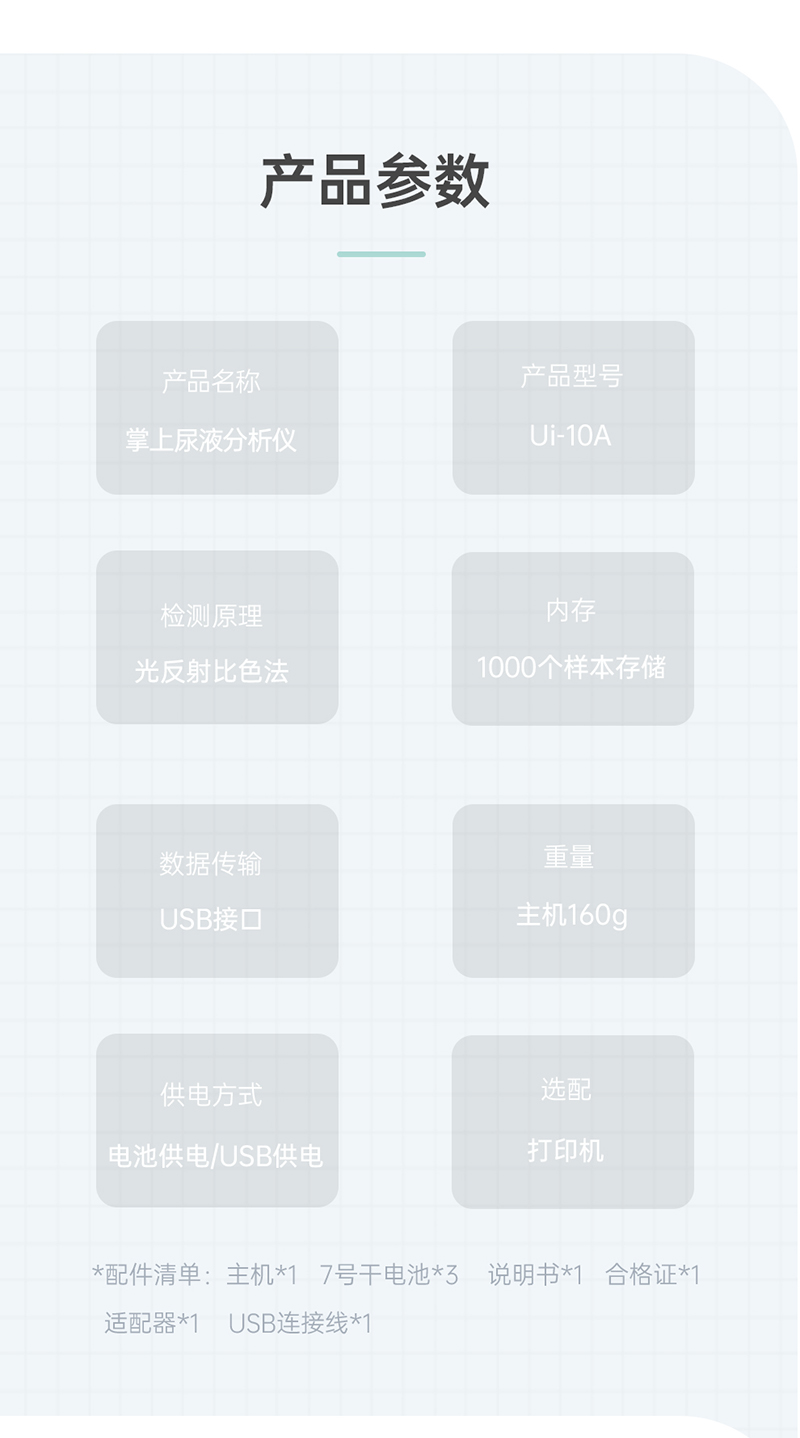 产品参数

产品名称
掌上尿液分析仪

产品型号
Ui-10A

检测原理
光反射比色法

内存
1000个样本存储

数据传输
USB接口

重量
主机160g

供电方式
电池供电/USB供电

选配
打印机

*配件清单：主机*1 7号干电池*3 说明书*1 合格证*1 适配器*1 USB连接线*1